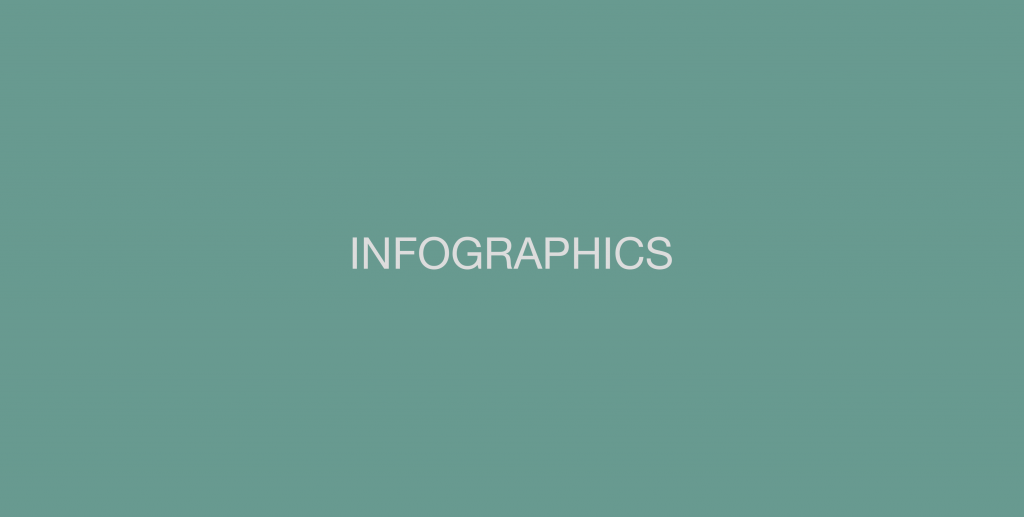 INFOGRAPHICS